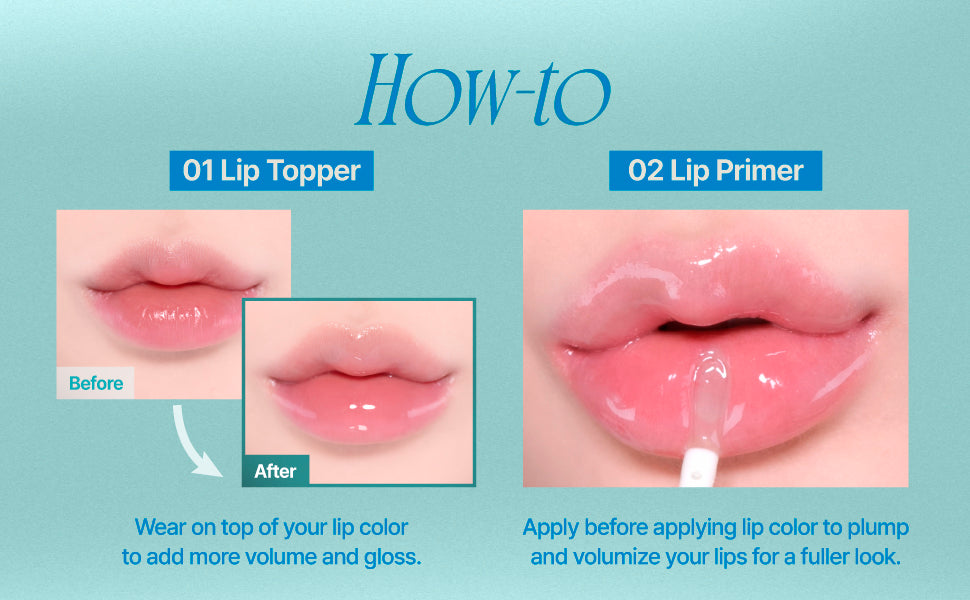 How-to

01 Lip Topper

Before

After

Wear on top of your lip color to add more volume and gloss.

02 Lip Primer

Apply before applying lip color to plump and volumize your lips for a fuller look.